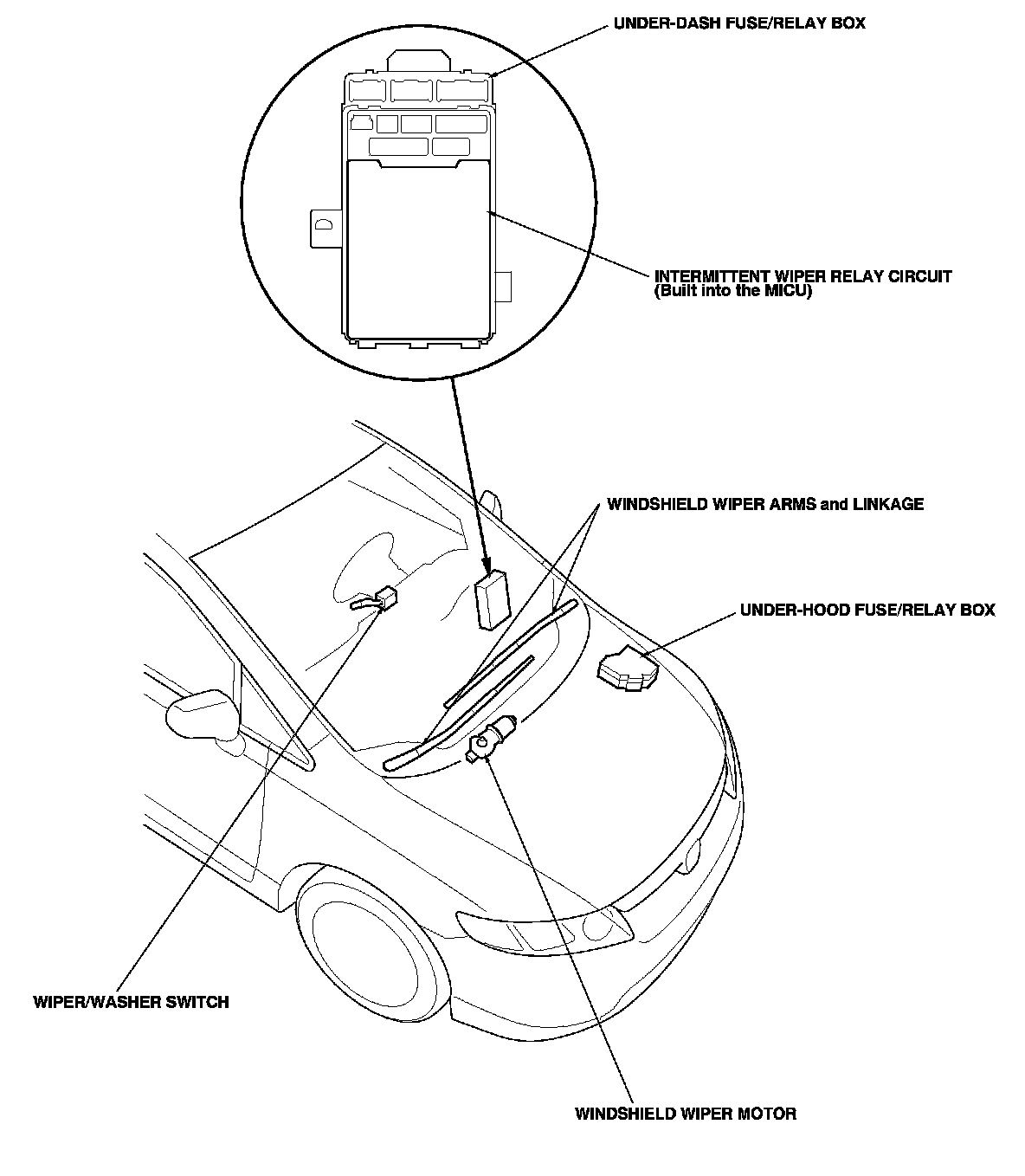 UNDER-DASH FUSE/RELAY BOX

INTERMITTENT WIPER RELAY CIRCUIT
(Built into the MICU)

WINDSHIELD WIPER ARMS and LINKAGE

UNDER-HOOD FUSE/RELAY BOX

WIPER/WASHER SWITCH

WINDSHIELD WIPER MOTOR