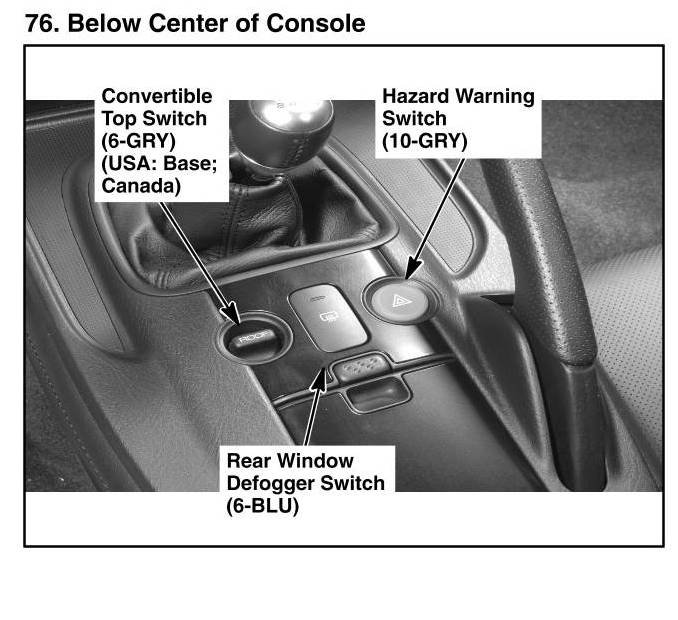 76. Below Center of Console

Convertible Top Switch (6-GRY) (USA: Base; Canada)

Hazard Warning Switch (10-GRY)

ROOF

Rear Window Defogger Switch (6-BLU)