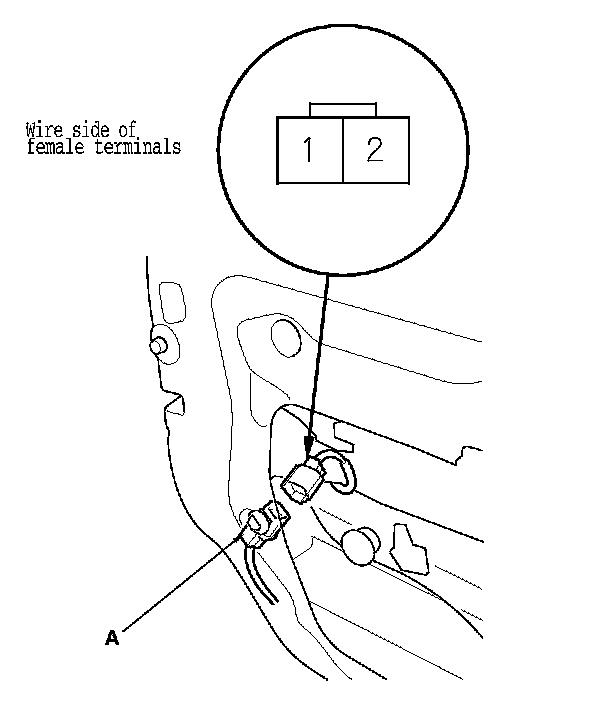 Wire side of
female terminals

1 2

A