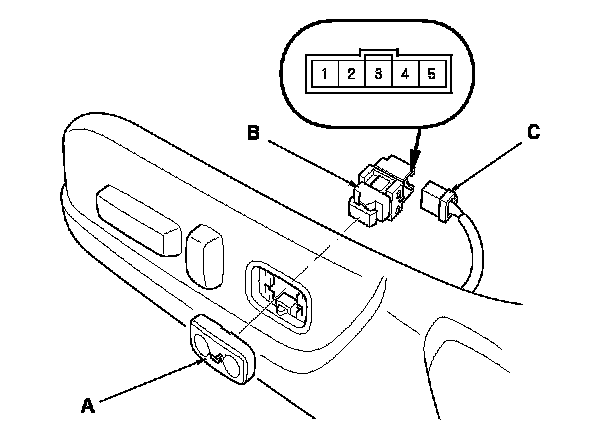 1 2 3 4 5

B

C

A