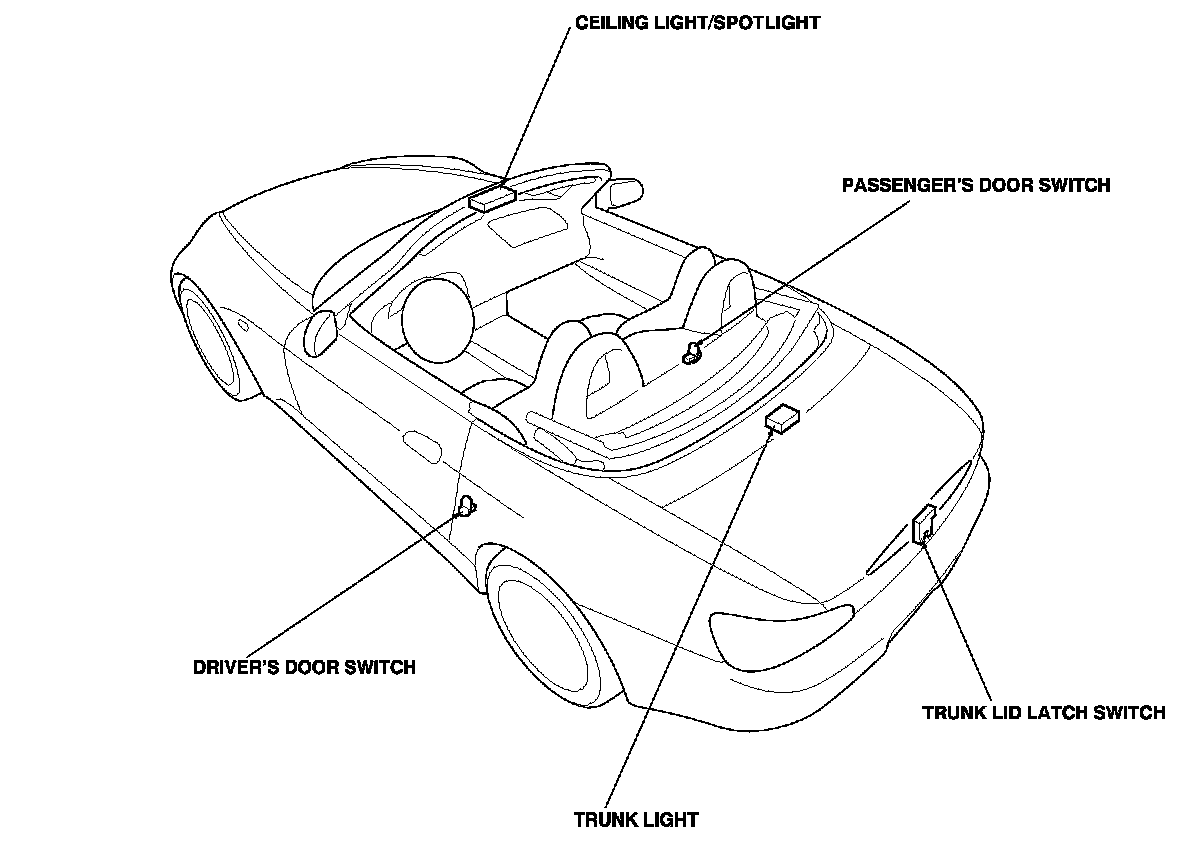 CEILING LIGHT/SPOTLIGHT

PASSENGER'S DOOR SWITCH

DRIVER'S DOOR SWITCH

TRUNK LID LATCH SWITCH

TRUNK LIGHT