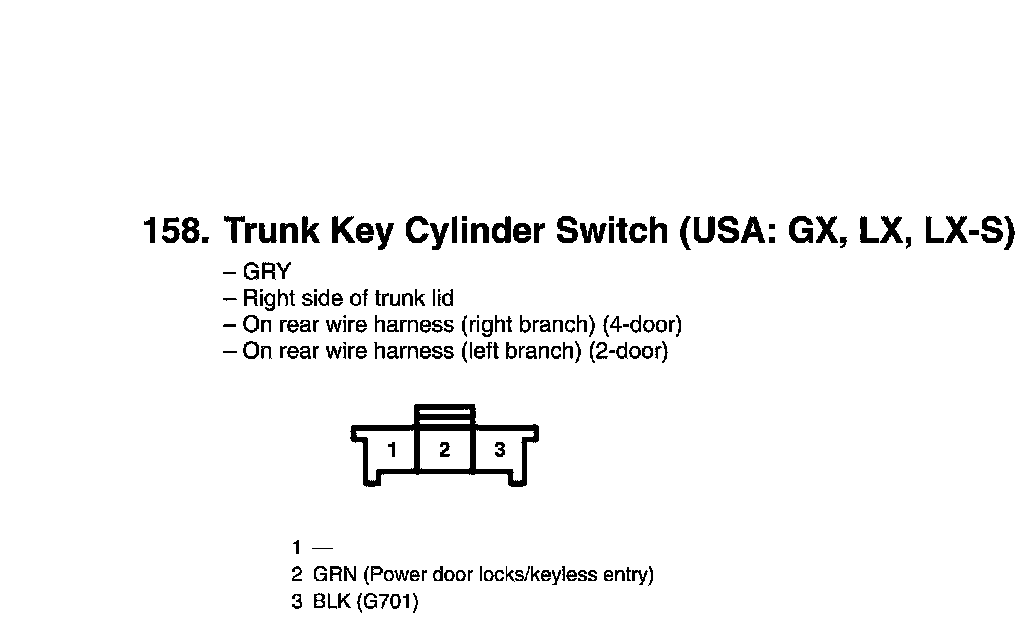 158. Trunk Key Cylinder Switch (USA: GX, LX, LX-S)

– GRY
– Right side of trunk lid
– On rear wire harness (right branch) (4-door)
– On rear wire harness (left branch) (2-door)

1 2 3

1 —
2 GRN (Power door locks/keyless entry)
3 BLK (G701)