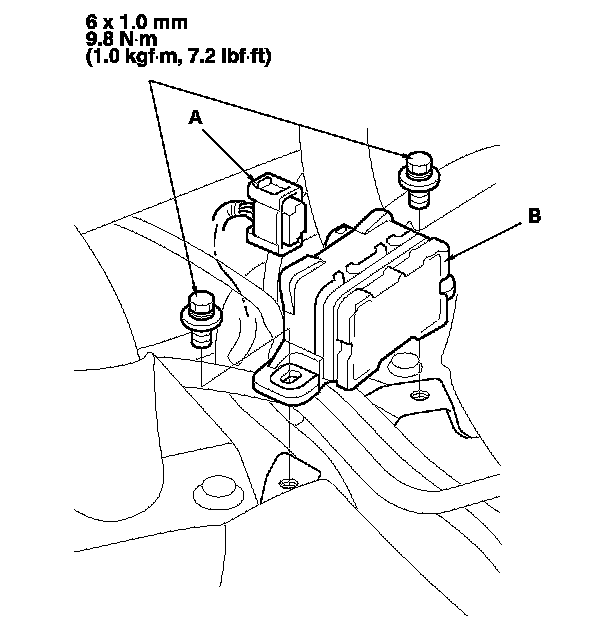 6 x 1.0 mm
9.8 N·m
(1.0 kgf·m, 7.2 lbf·ft)

A

B