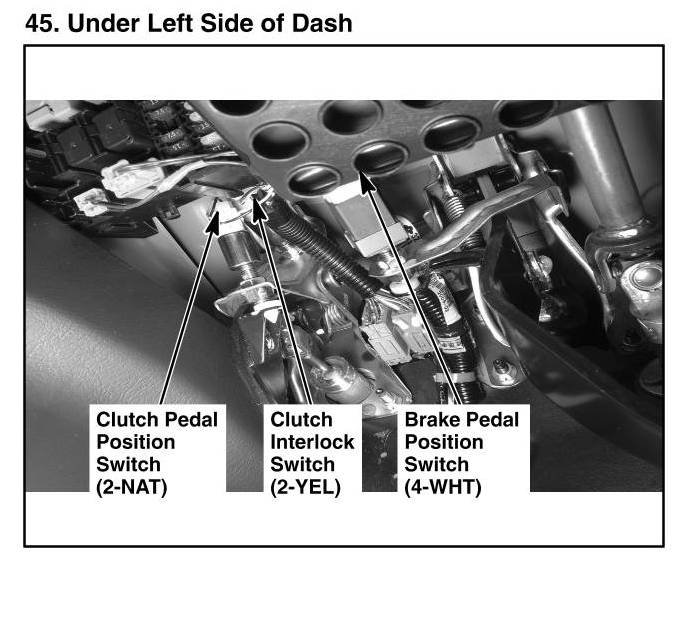 45. Under Left Side of Dash

Clutch Pedal Position Switch (2-NAT)

Clutch Interlock Switch (2-YEL)

Brake Pedal Position Switch (4-WHT)