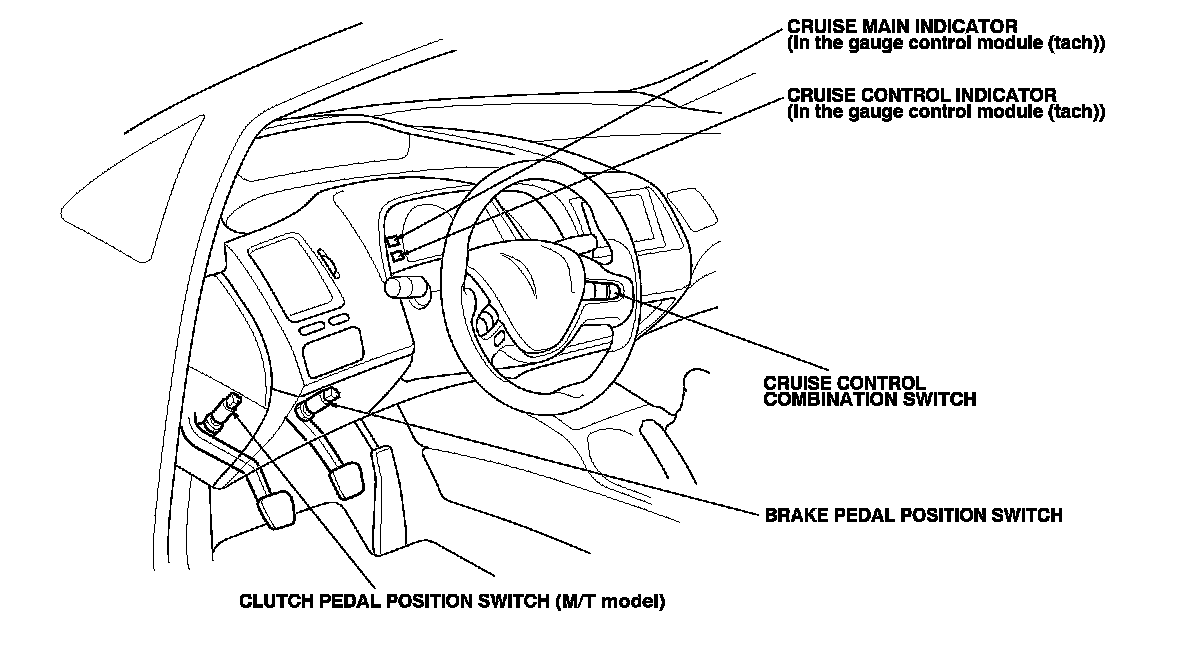 CRUISE MAIN INDICATOR
(In the gauge control module (tach))

CRUISE CONTROL INDICATOR
(In the gauge control module (tach))

CRUISE CONTROL
COMBINATION SWITCH

BRAKE PEDAL POSITION SWITCH

CLUTCH PEDAL POSITION SWITCH (M/T model)