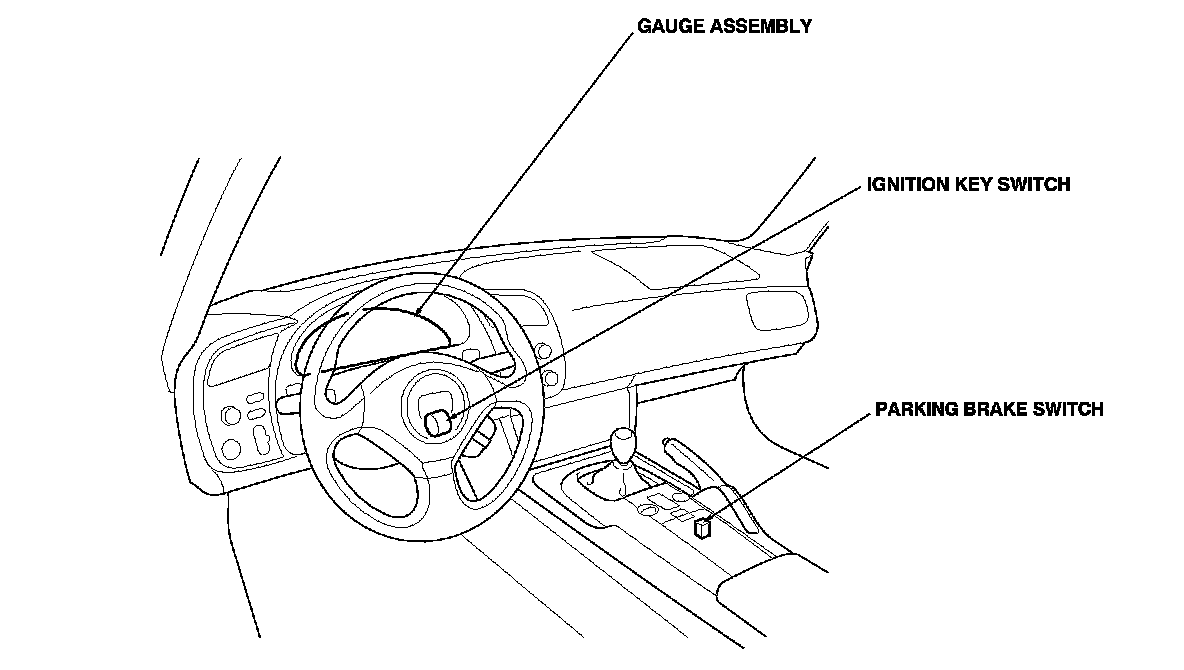 GAUGE ASSEMBLY

IGNITION KEY SWITCH

PARKING BRAKE SWITCH