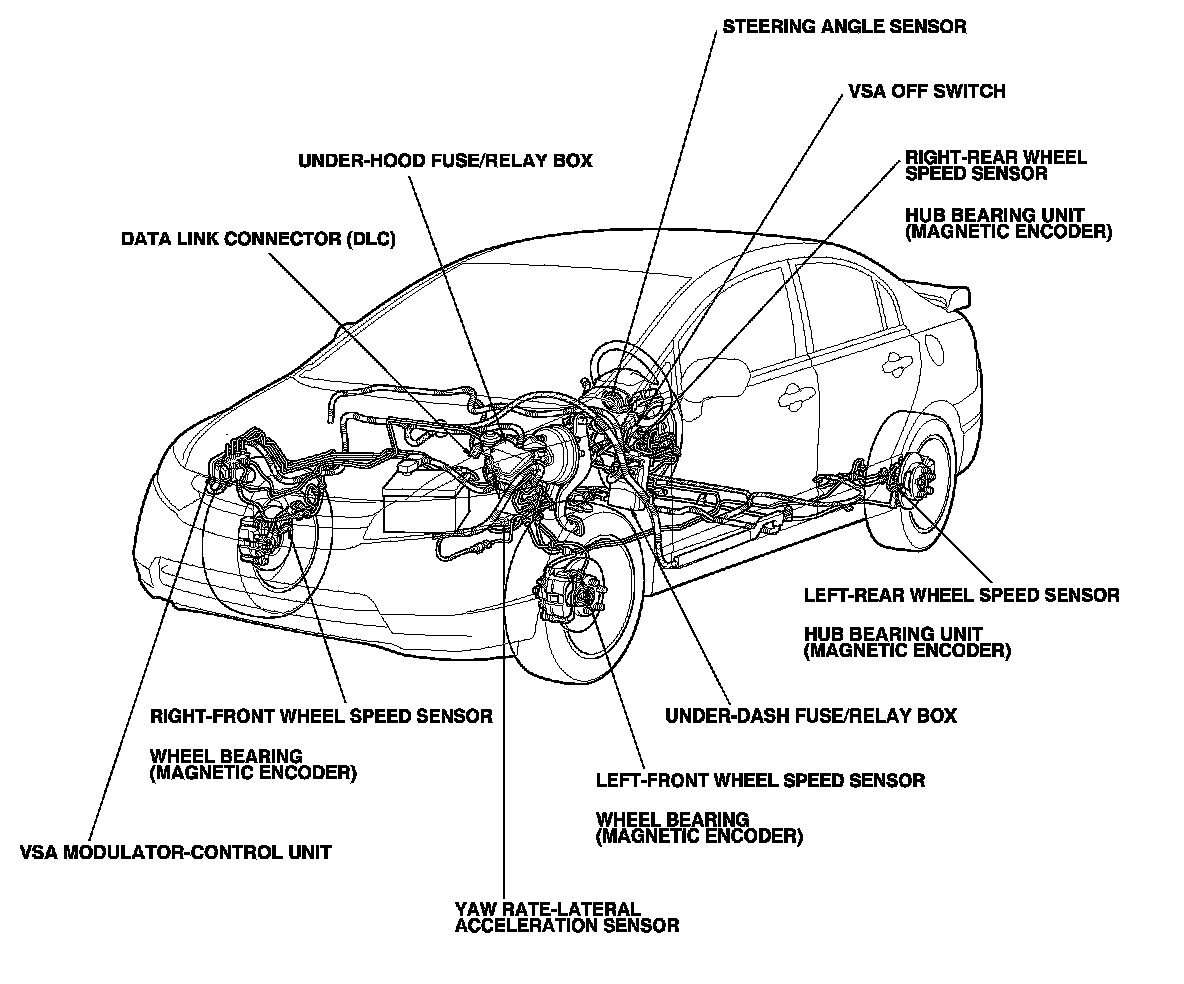 STEERING ANGLE SENSOR

VSA OFF SWITCH

UNDER-HOOD FUSE/RELAY BOX

RIGHT-REAR WHEEL SPEED SENSOR

HUB BEARING UNIT (MAGNETIC ENCODER)

DATA LINK CONNECTOR (DLC)

LEFT-REAR WHEEL SPEED SENSOR

HUB BEARING UNIT (MAGNETIC ENCODER)

RIGHT-FRONT WHEEL SPEED SENSOR

WHEEL BEARING (MAGNETIC ENCODER)

UNDER-DASH FUSE/RELAY BOX

LEFT-FRONT WHEEL SPEED SENSOR

WHEEL BEARING (MAGNETIC ENCODER)

VSA MODULATOR-CONTROL UNIT

YAW RATE-LATERAL ACCELERATION SENSOR