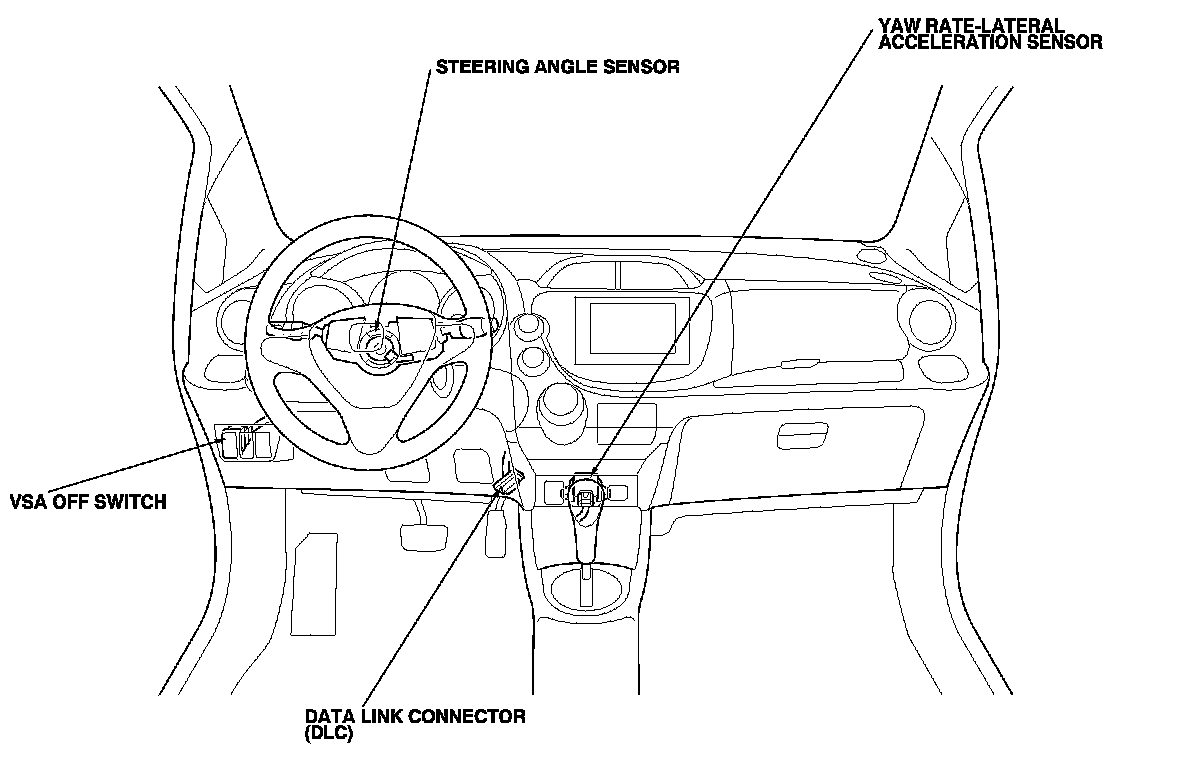 YAW RATE-LATERAL ACCELERATION SENSOR

STEERING ANGLE SENSOR

VSA OFF SWITCH

DATA LINK CONNECTOR (DLC)