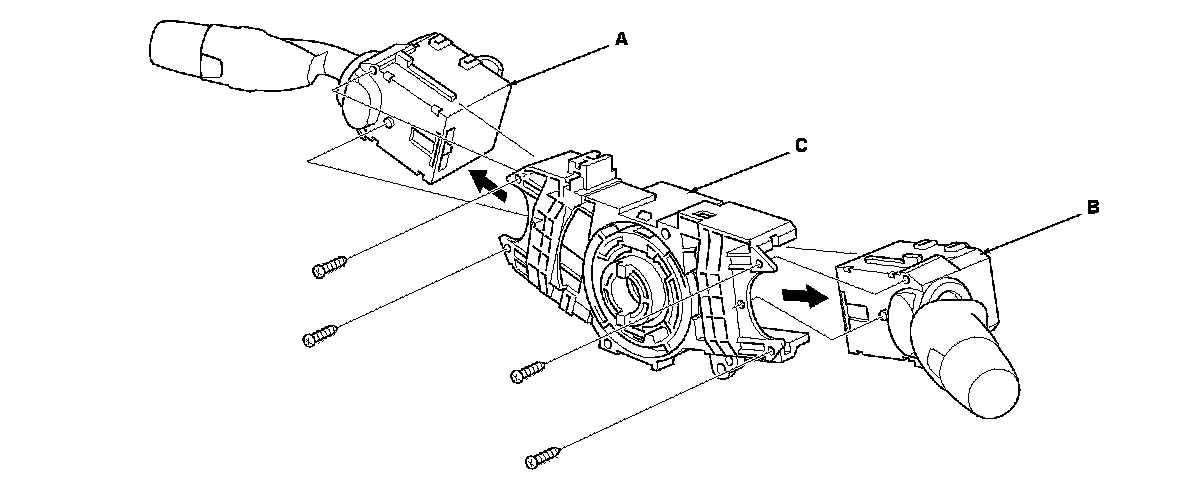 A
C
B