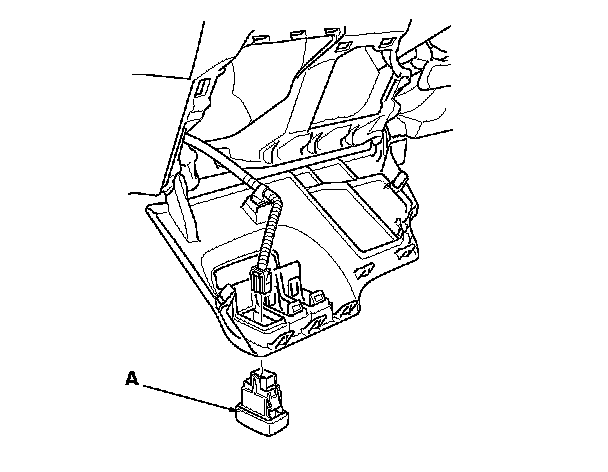 A