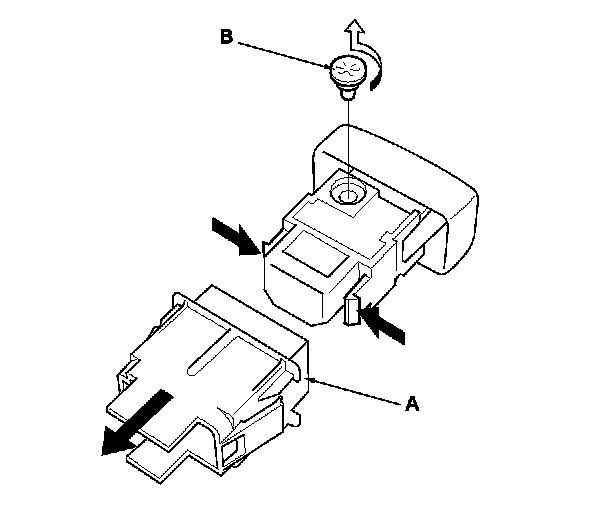 B

A