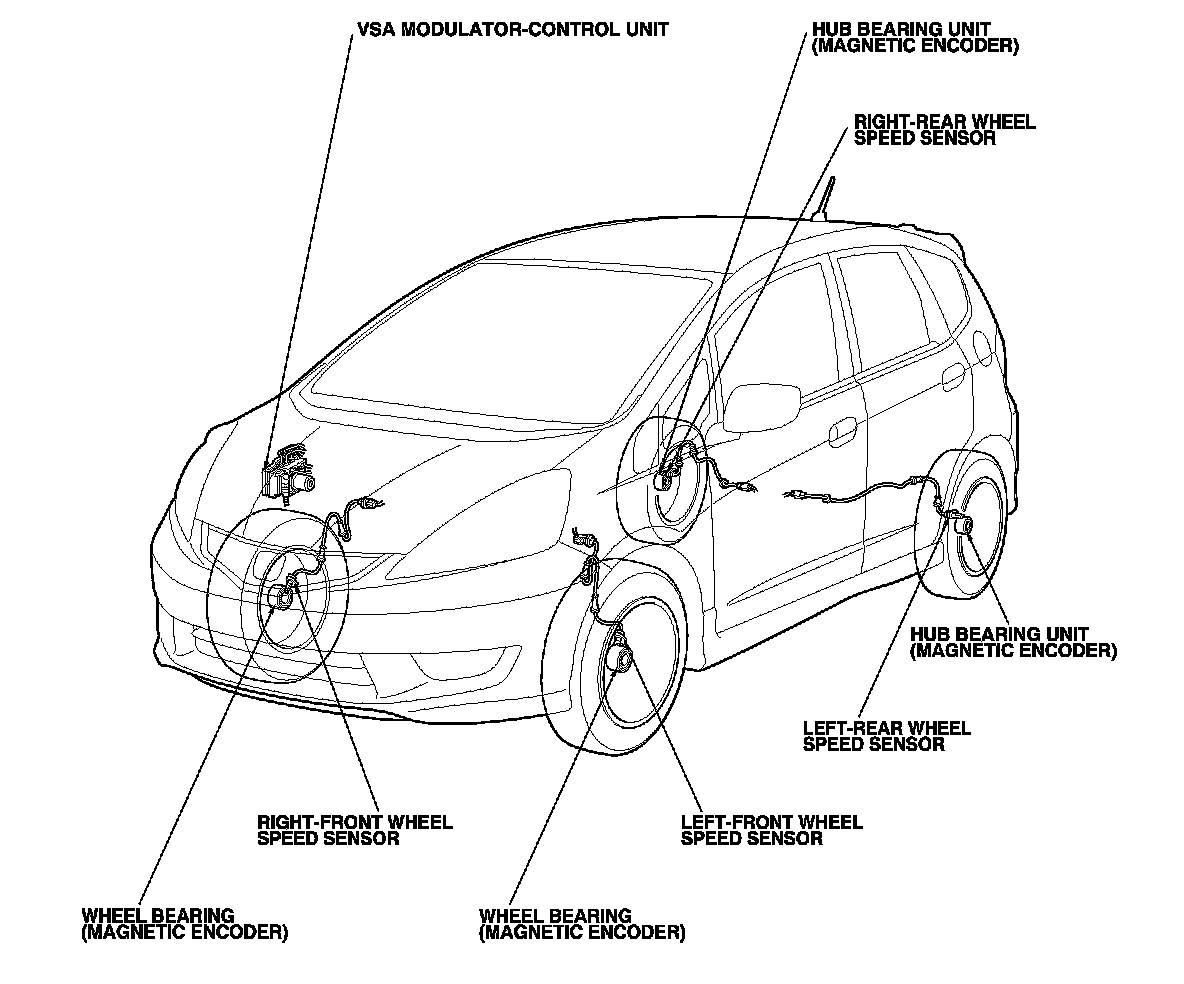 VSA MODULATOR-CONTROL UNIT

HUB BEARING UNIT
(MAGNETIC ENCODER)

RIGHT-REAR WHEEL
SPEED SENSOR

HUB BEARING UNIT
(MAGNETIC ENCODER)

LEFT-REAR WHEEL
SPEED SENSOR

RIGHT-FRONT WHEEL
SPEED SENSOR

LEFT-FRONT WHEEL
SPEED SENSOR

WHEEL BEARING
(MAGNETIC ENCODER)

WHEEL BEARING
(MAGNETIC ENCODER)