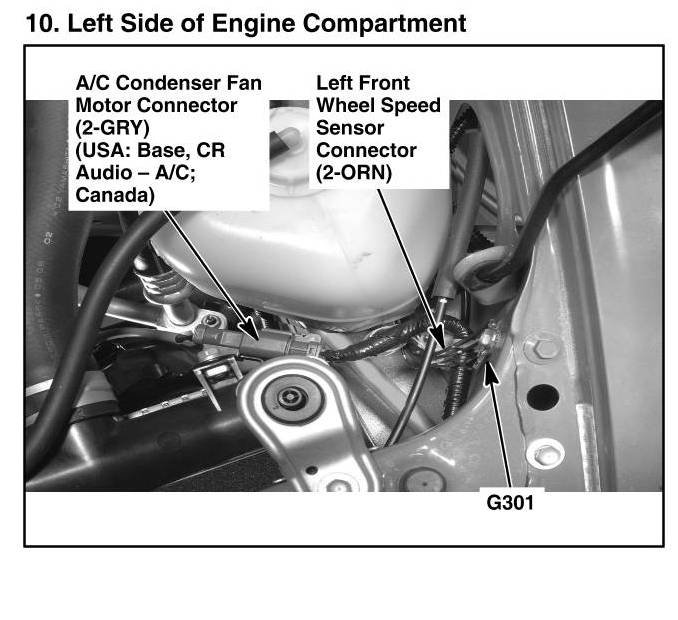 10. Left Side of Engine Compartment

A/C Condenser Fan Motor Connector (2-GRY) (USA: Base, CR Audio – A/C; Canada)

Left Front Wheel Speed Sensor Connector (2-ORN)

G301