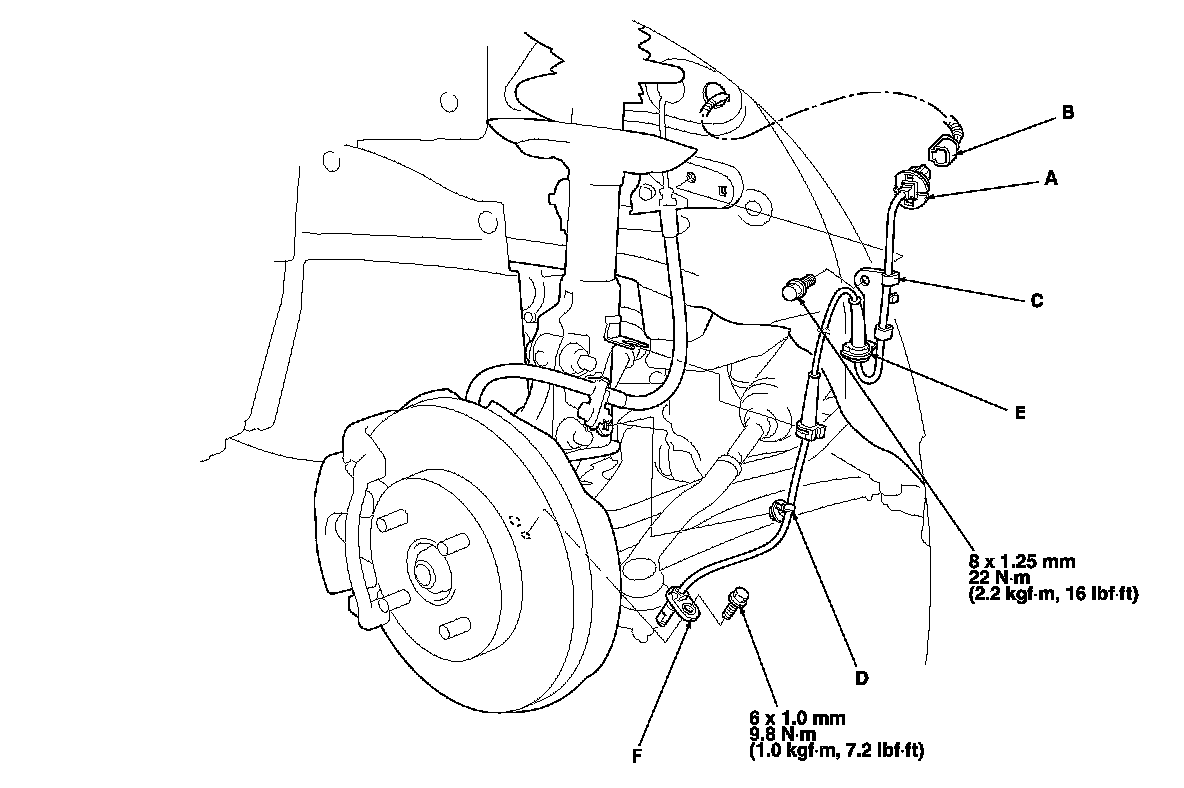 B

A

C

E

8 x 1.25 mm
22 N·m
(2.2 kgf·m, 16 lbf·ft)

D

6 x 1.0 mm
9.8 N·m
(1.0 kgf·m, 7.2 lbf·ft)

F