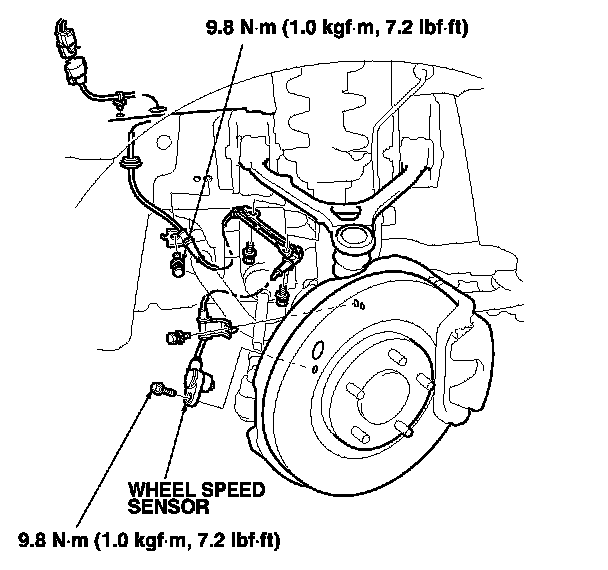 9.8 N·m (1.0 kgf·m, 7.2 lbf·ft)

WHEEL SPEED SENSOR

9.8 N·m (1.0 kgf·m, 7.2 lbf·ft)