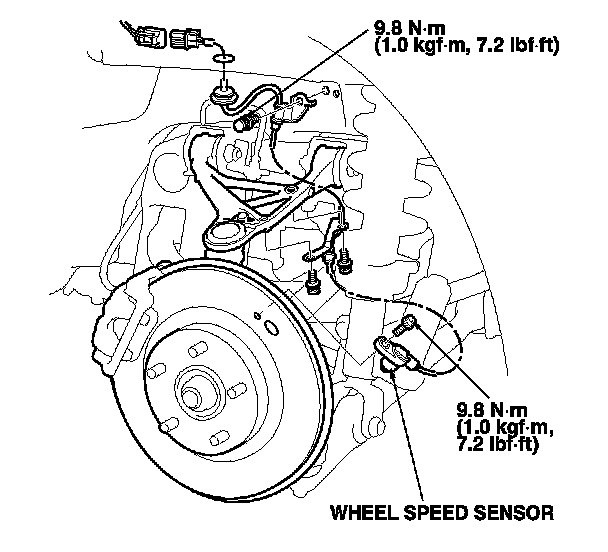 9.8 N·m
(1.0 kgf·m, 7.2 lbf·ft)

9.8 N·m
(1.0 kgf·m,
7.2 lbf·ft)

WHEEL SPEED SENSOR