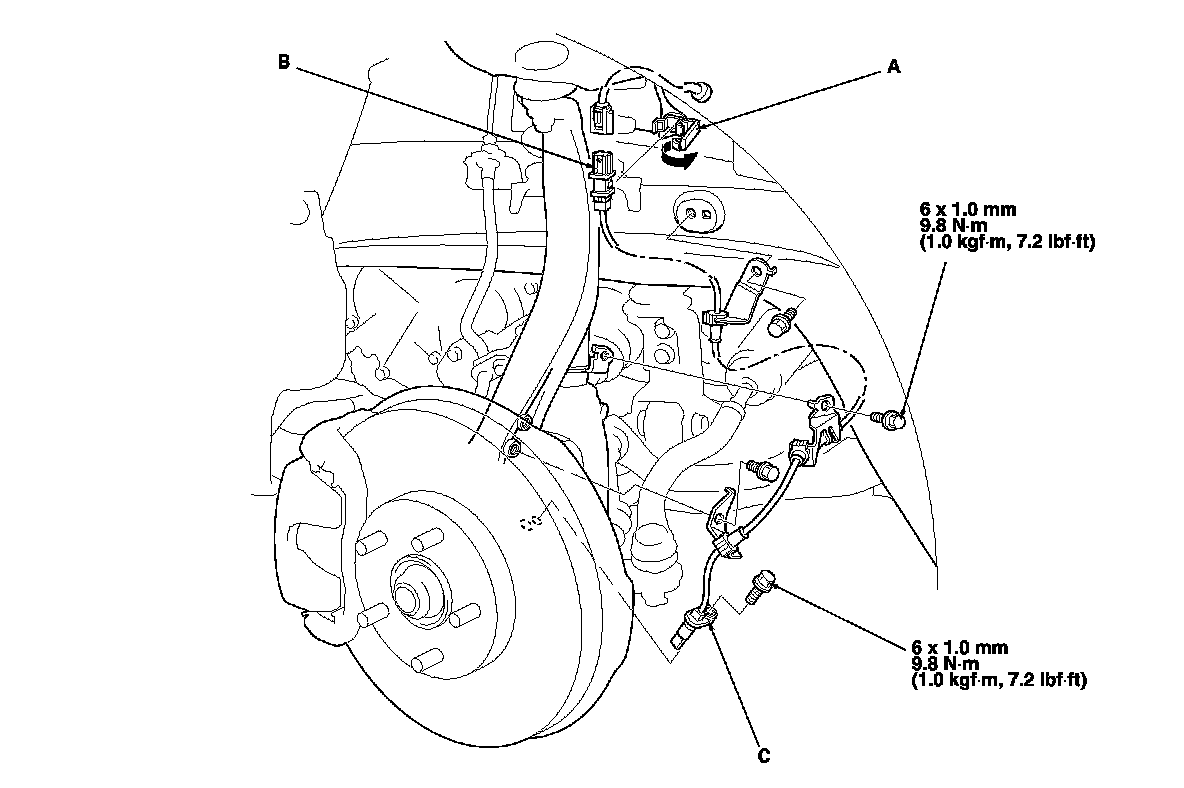 B

A

6 x 1.0 mm
9.8 N·m
(1.0 kgf·m, 7.2 lbf·ft)

6 x 1.0 mm
9.8 N·m
(1.0 kgf·m, 7.2 lbf·ft)

C