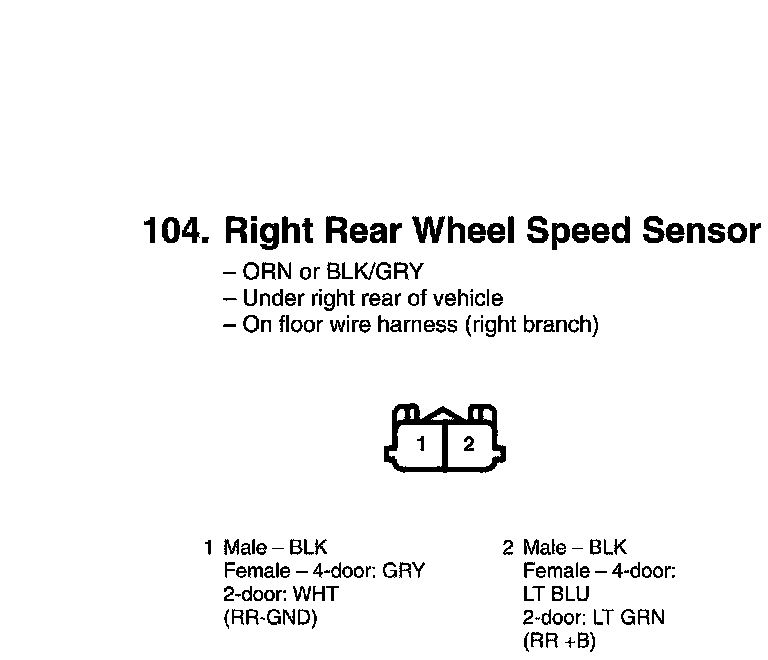 104. Right Rear Wheel Speed Sensor

– ORN or BLK/GRY
– Under right rear of vehicle
– On floor wire harness (right branch)

1 2

1 Male – BLK
Female – 4-door: GRY
2-door: WHT
(RR-GND)

2 Male – BLK
Female – 4-door:
LT BLU
2-door: LT GRN
(RR +B)