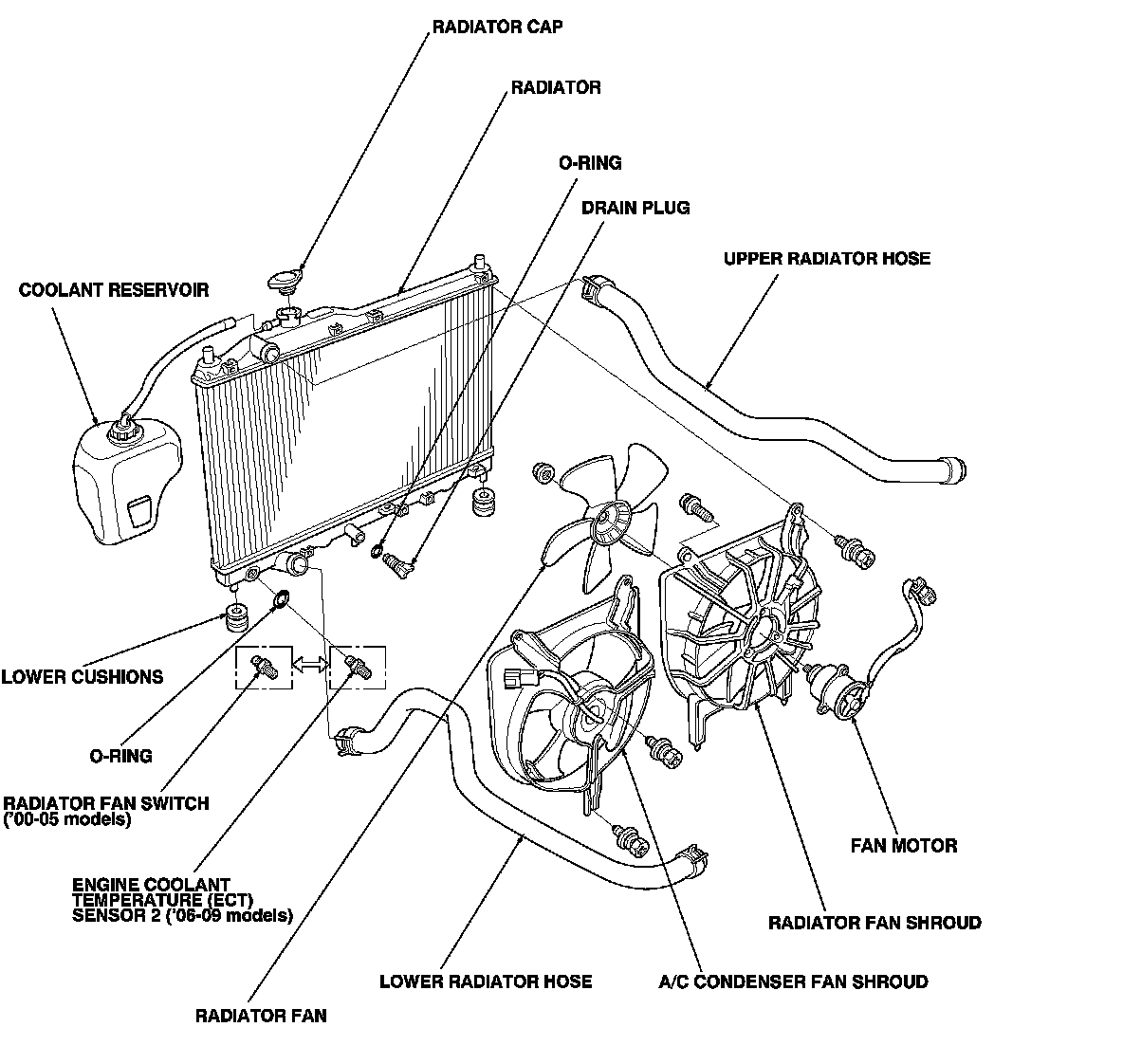 RADIATOR CAP

RADIATOR

O-RING

DRAIN PLUG

UPPER RADIATOR HOSE

COOLANT RESERVOIR

LOWER CUSHIONS

O-RING

RADIATOR FAN SWITCH ('00-05 models)

ENGINE COOLANT TEMPERATURE (ECT) SENSOR 2 ('06-09 models)

FAN MOTOR

RADIATOR FAN SHROUD

LOWER RADIATOR HOSE

A/C CONDENSER FAN SHROUD

RADIATOR FAN