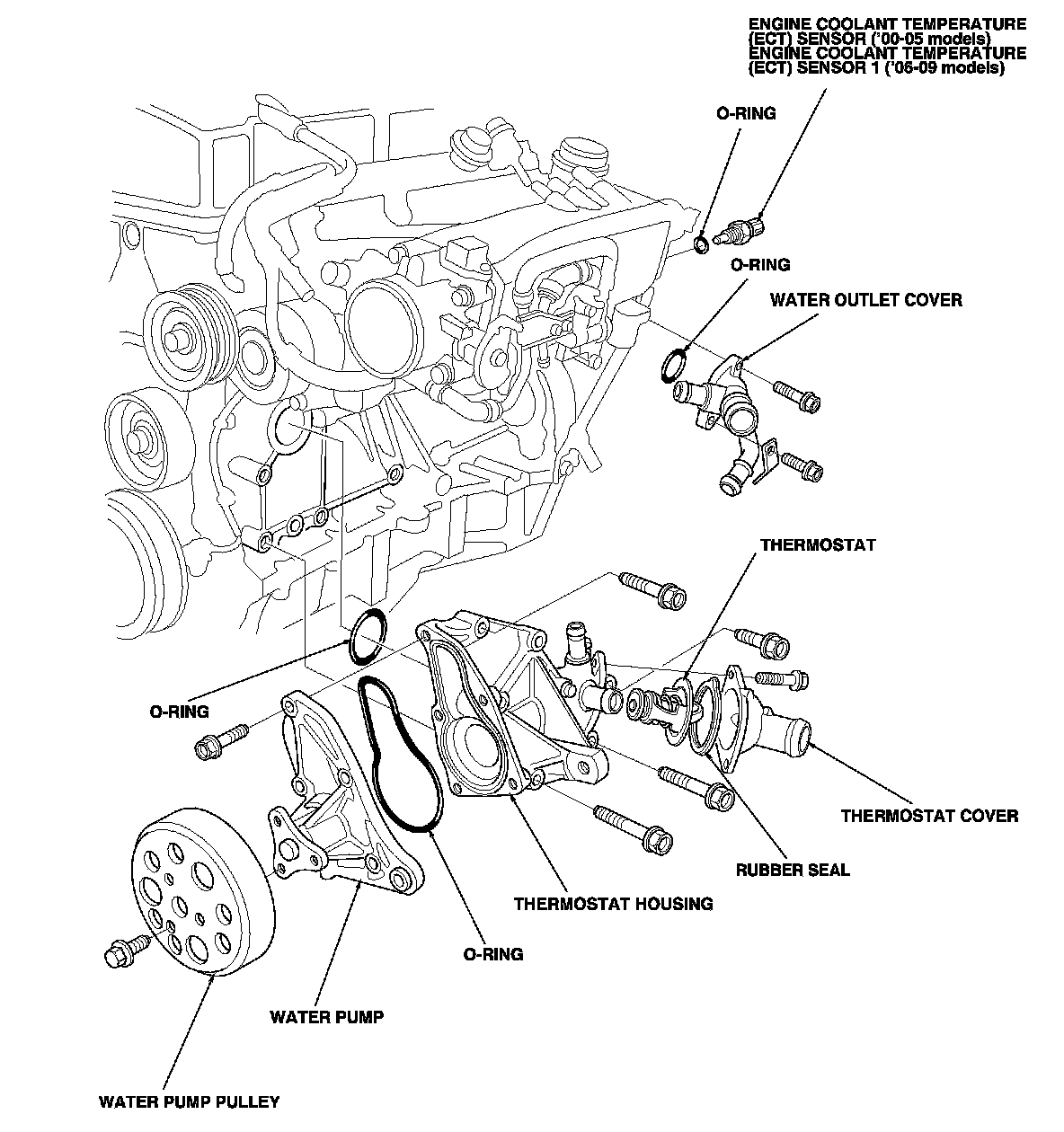 ENGINE COOLANT TEMPERATURE (ECT) SENSOR ('00-05 models) ENGINE COOLANT TEMPERATURE (ECT) SENSOR 1 ('06-09 models)

O-RING

O-RING

WATER OUTLET COVER

THERMOSTAT

O-RING

THERMOSTAT COVER

RUBBER SEAL

THERMOSTAT HOUSING

O-RING

WATER PUMP

WATER PUMP PULLEY