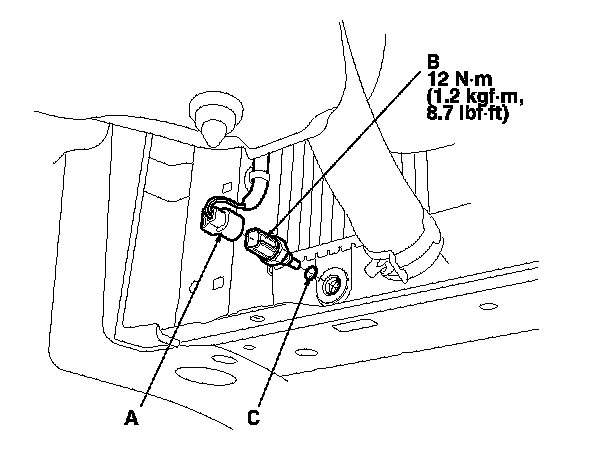 B
12 N·m
(1.2 kgf·m,
8.7 lbf·ft)

A

C