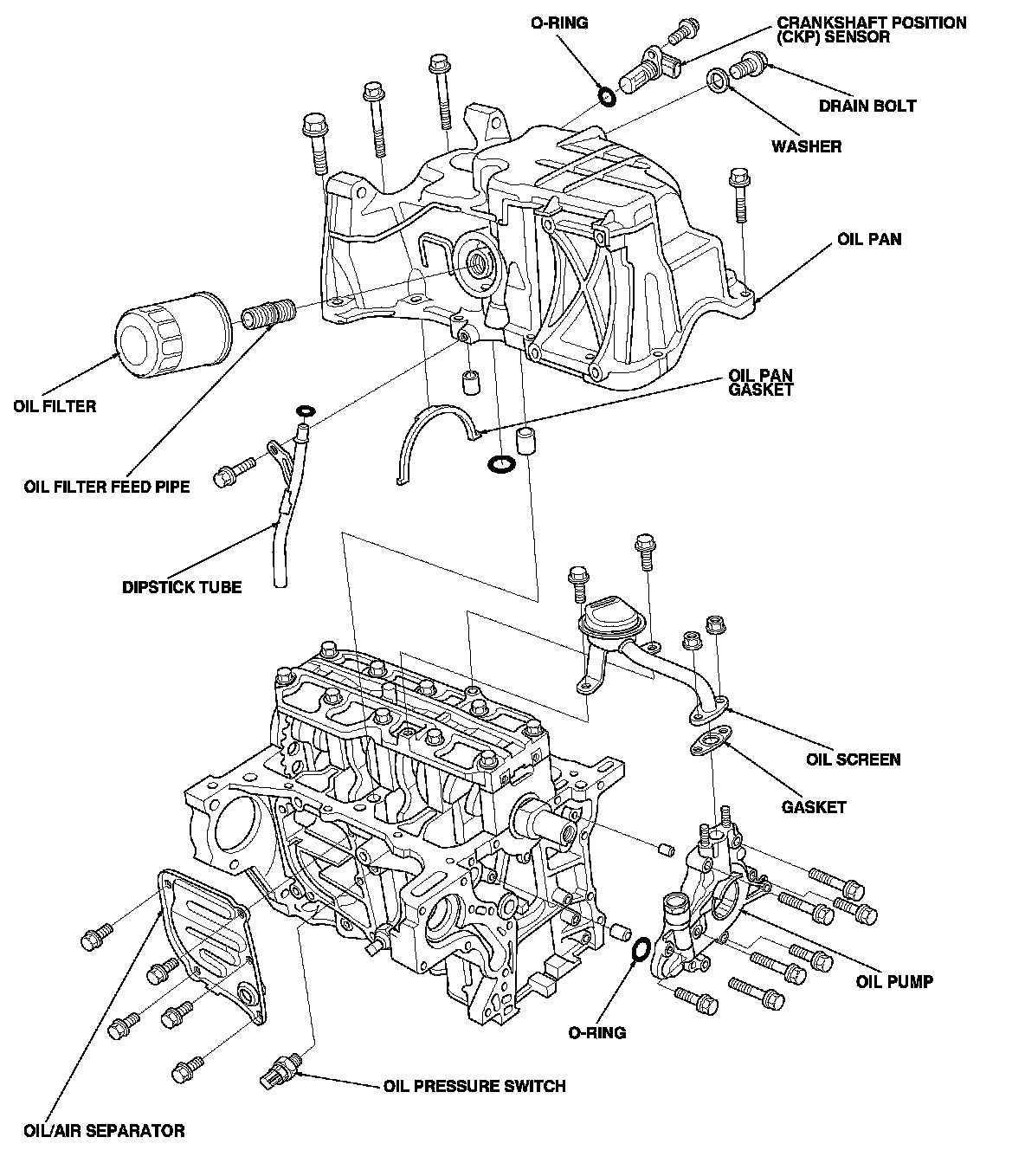 O-RING
CRANKSHAFT POSITION (CKP) SENSOR
DRAIN BOLT
WASHER
OIL PAN
OIL FILTER
OIL PAN GASKET
OIL FILTER FEED PIPE
DIPSTICK TUBE
OIL SCREEN
GASKET
OIL PUMP
O-RING
OIL PRESSURE SWITCH
OIL/AIR SEPARATOR