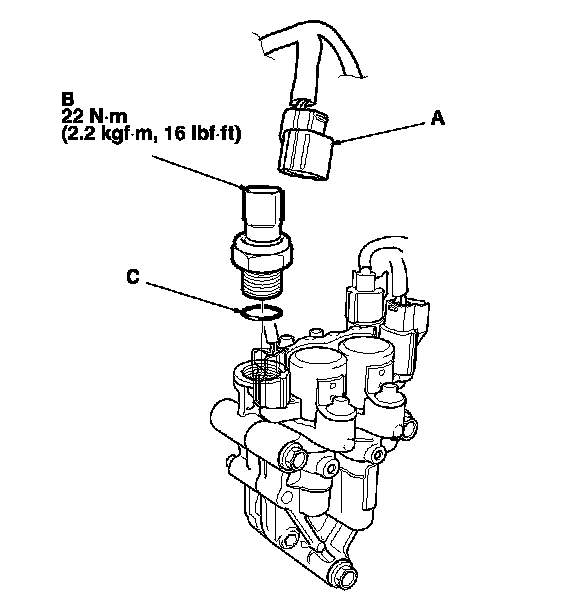 B
22 N·m
(2.2 kgf·m, 16 lbf·ft)

A

C