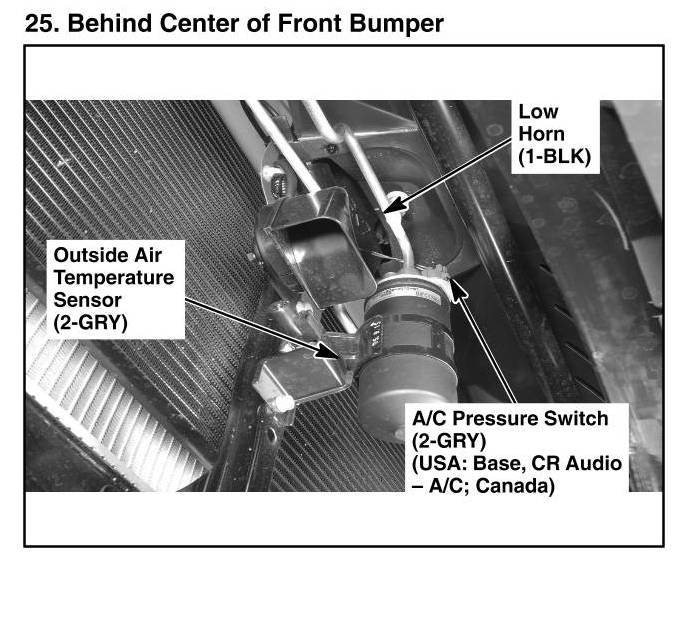 25. Behind Center of Front Bumper

Low Horn (1-BLK)

Outside Air Temperature Sensor (2-GRY)

A/C Pressure Switch (2-GRY) (USA: Base, CR Audio – A/C; Canada)