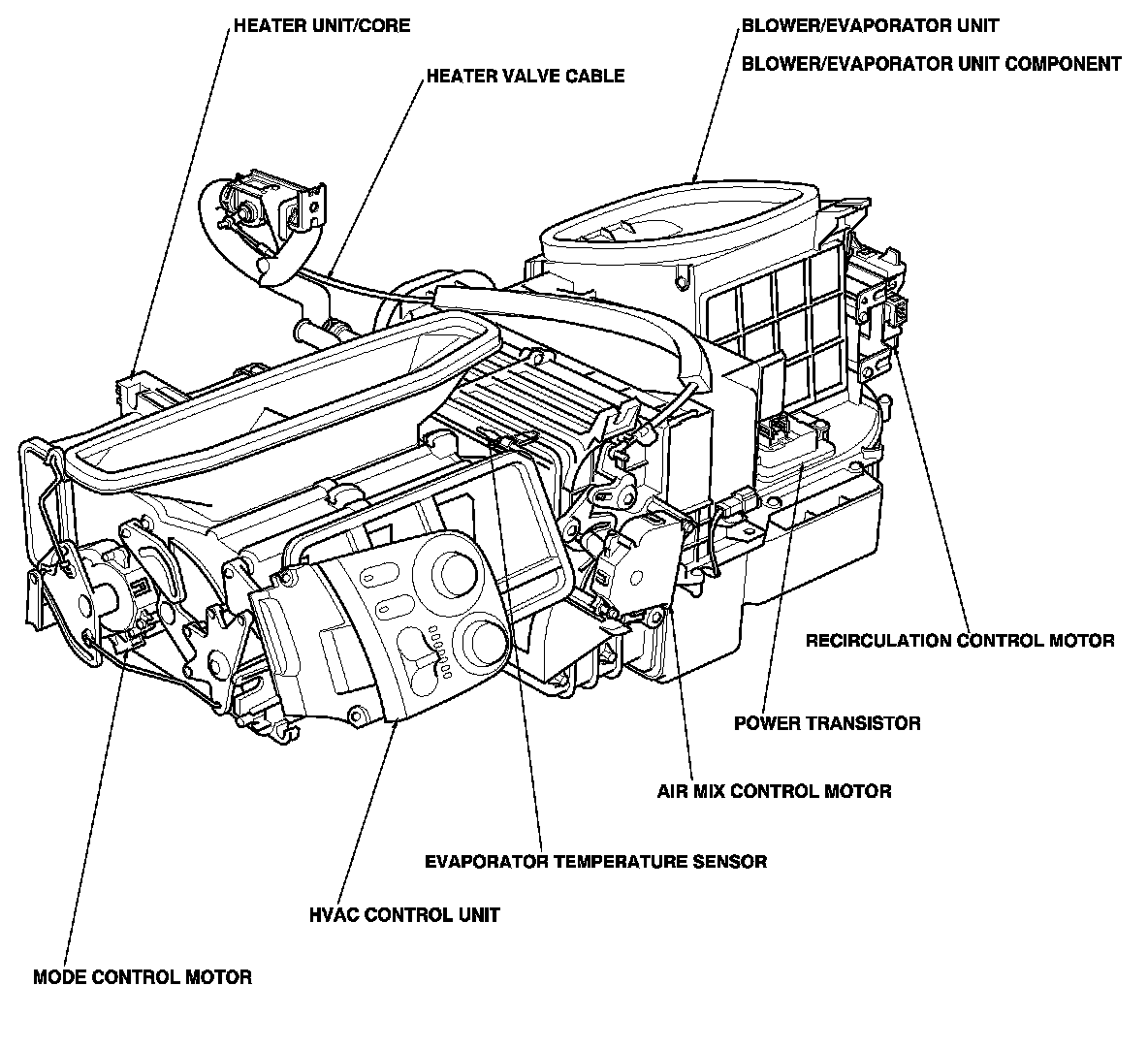 HEATER UNIT/CORE

HEATER VALVE CABLE

BLOWER/EVAPORATOR UNIT

BLOWER/EVAPORATOR UNIT COMPONENT

RECIRCULATION CONTROL MOTOR

POWER TRANSISTOR

AIR MIX CONTROL MOTOR

EVAPORATOR TEMPERATURE SENSOR

HVAC CONTROL UNIT

MODE CONTROL MOTOR