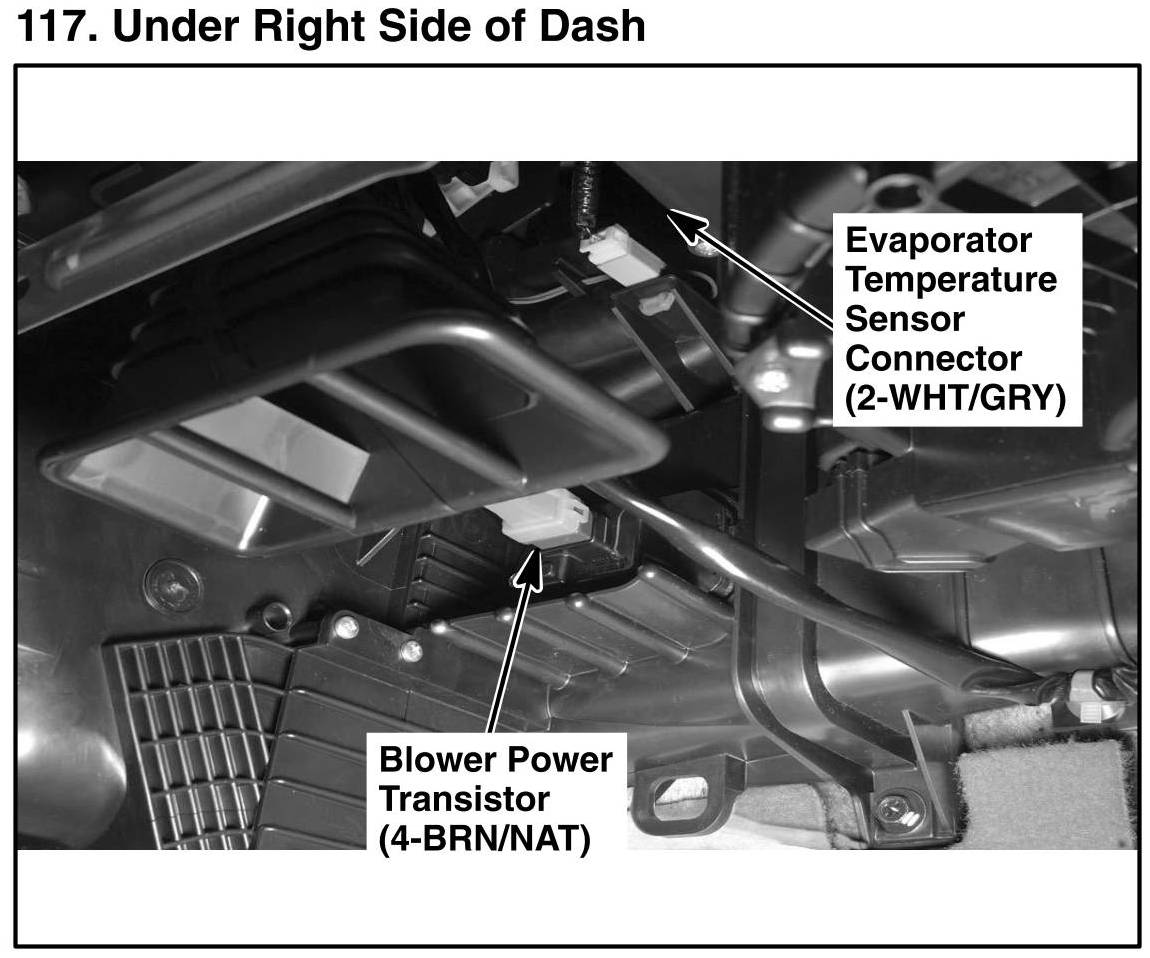 117. Under Right Side of Dash

Evaporator Temperature Sensor Connector (2-WHT/GRY)

Blower Power Transistor (4-BRN/NAT)