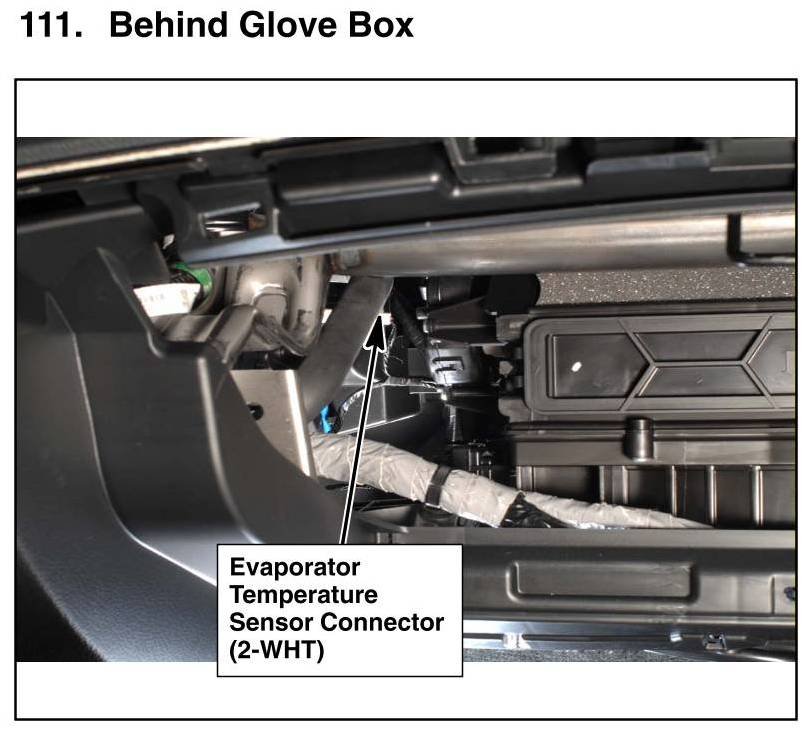 111. Behind Glove Box

Evaporator Temperature Sensor Connector (2-WHT)