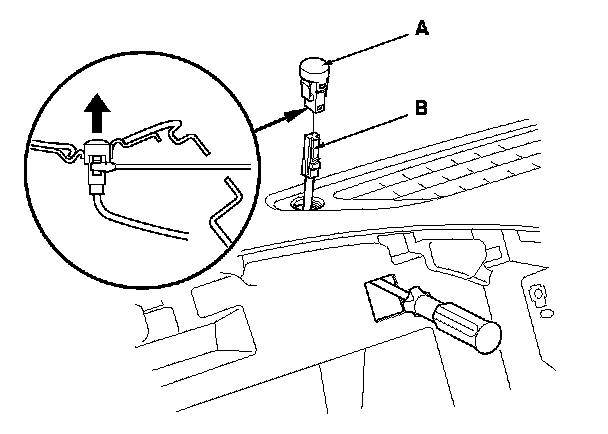 A
B