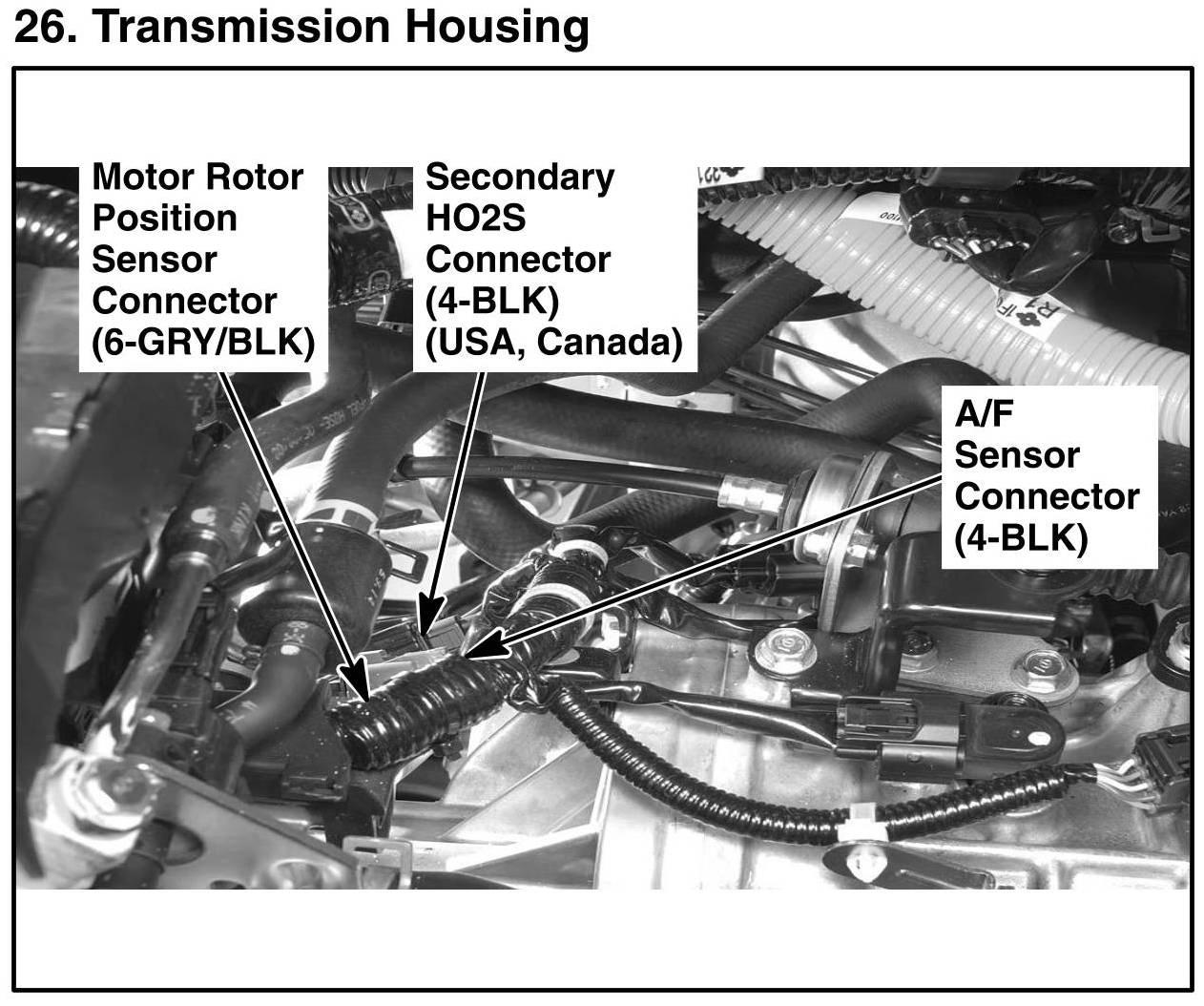 26. Transmission Housing

Motor Rotor Position Sensor Connector (6-GRY/BLK)

Secondary HO2S Connector (4-BLK) (USA, Canada)

A/F Sensor Connector (4-BLK)