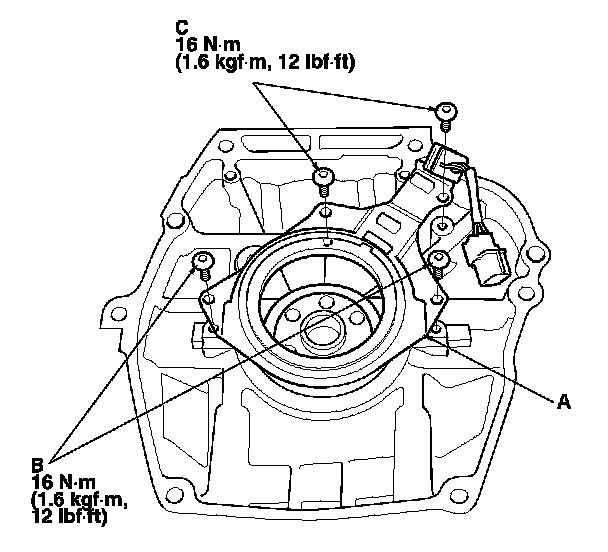 C
16 N·m
(1.6 kgf·m, 12 lbf·ft)

A

B
16 N·m
(1.6 kgf·m,
12 lbf·ft)