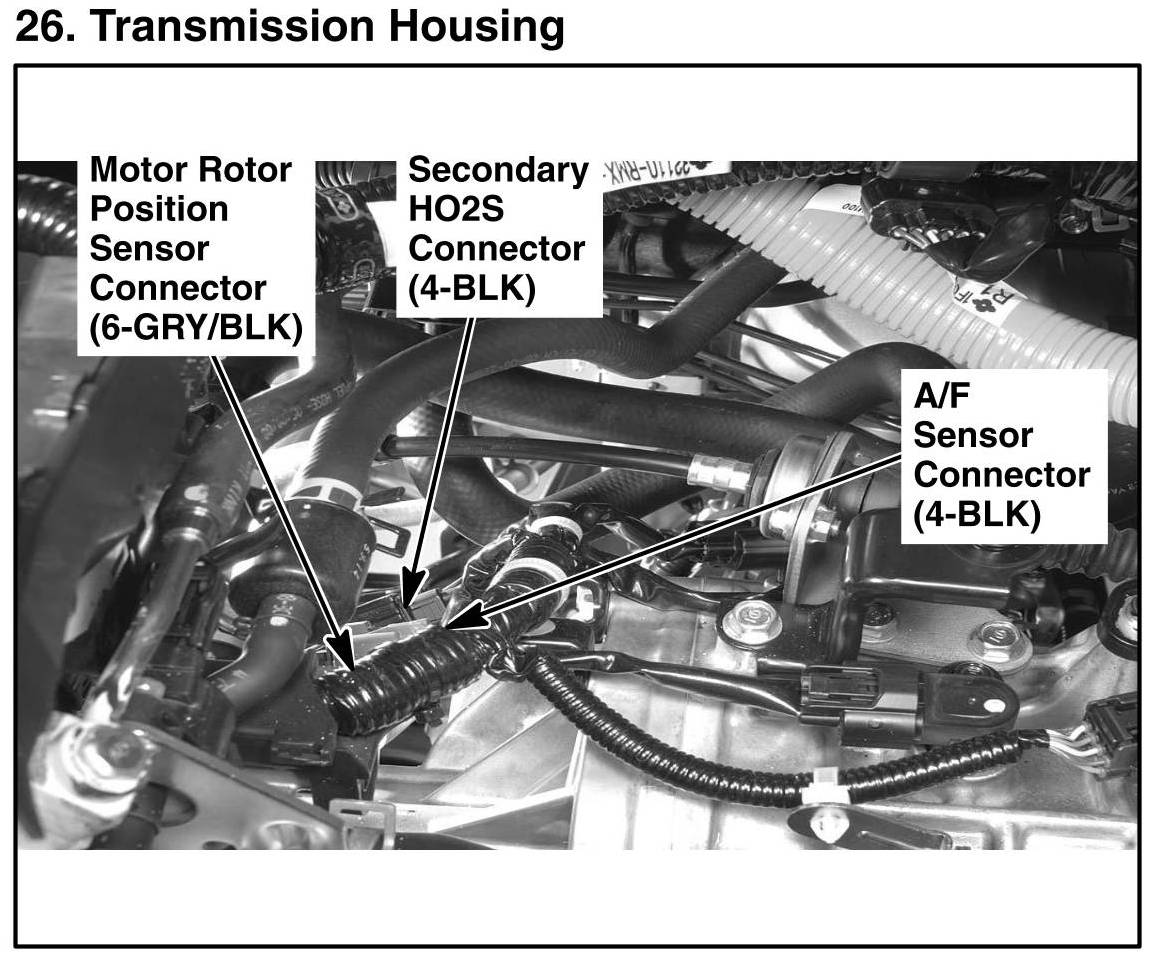 26. Transmission Housing

Motor Rotor Position Sensor Connector (6-GRY/BLK)

Secondary HO2S Connector (4-BLK)

A/F Sensor Connector (4-BLK)