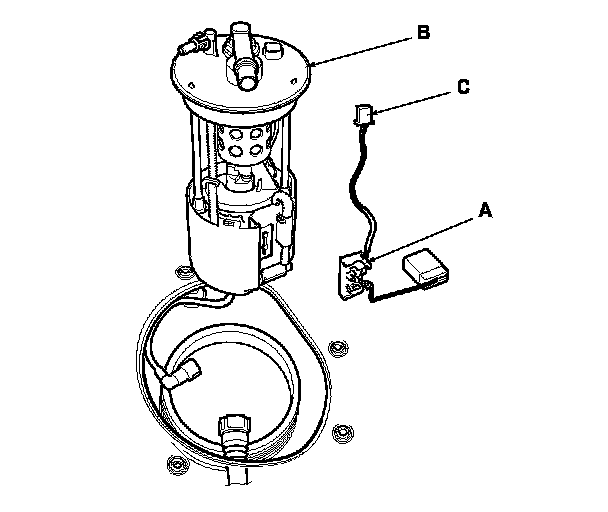 B
C
A