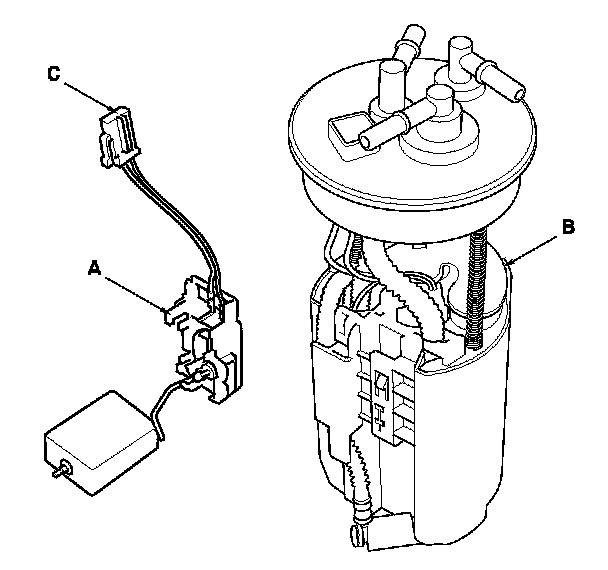 C
A
B