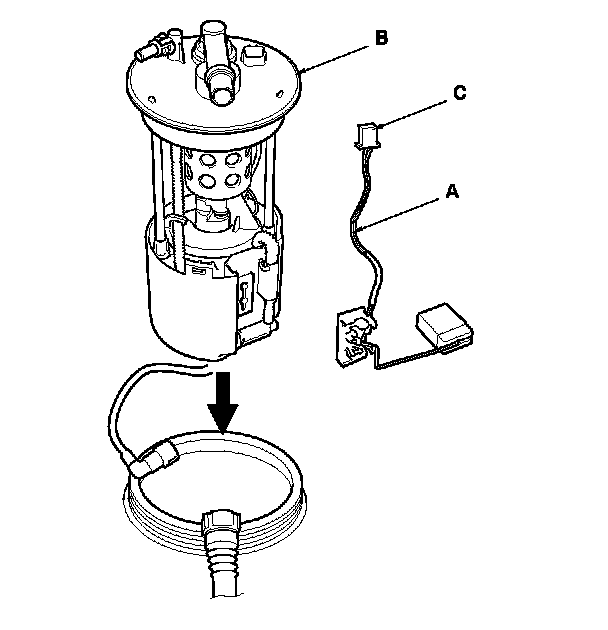 B
C
A