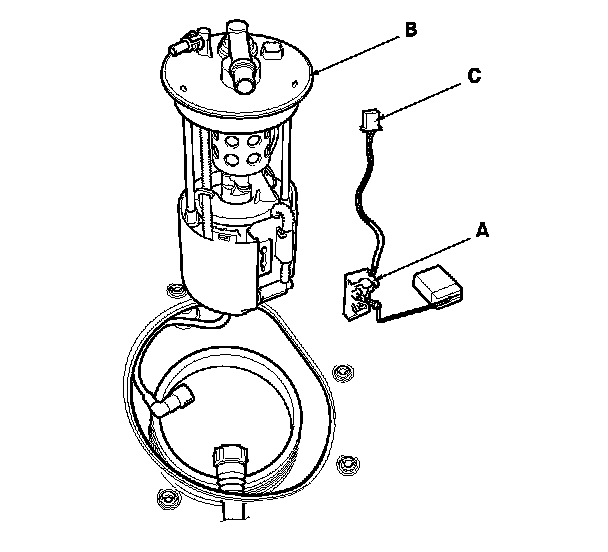 B
C
A