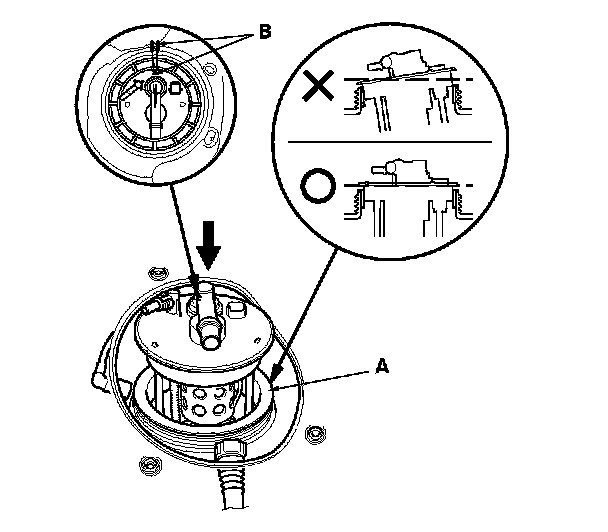 B

A