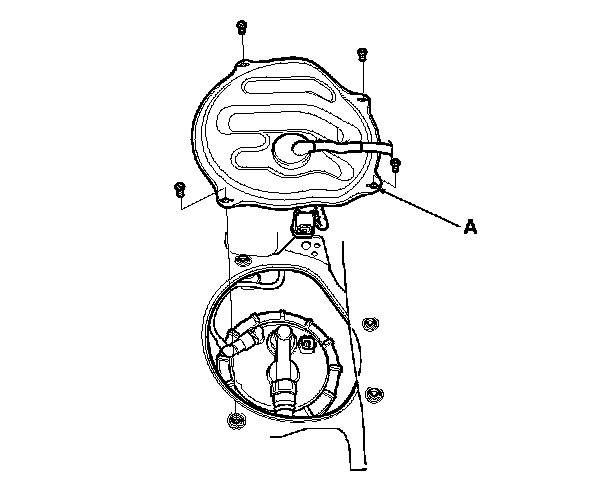 A