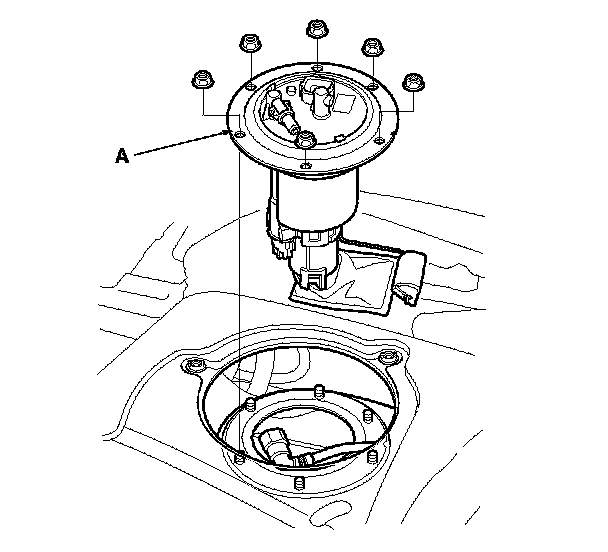 A