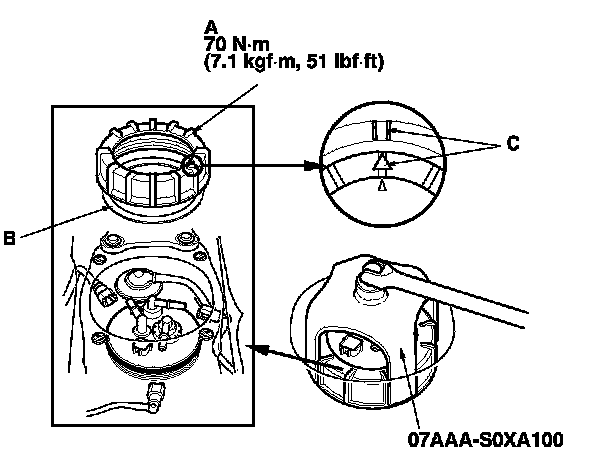 A
70 N·m
(7.1 kgf·m, 51 lbf·ft)

C

B

07AAA-S0XA100