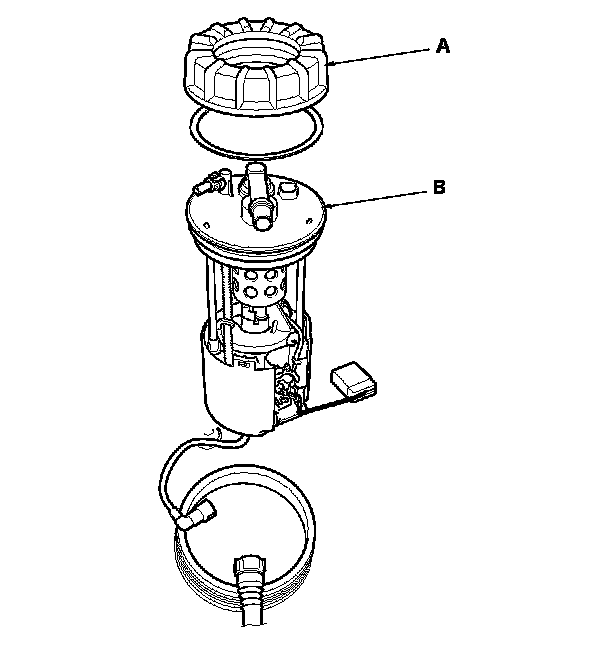 A

B