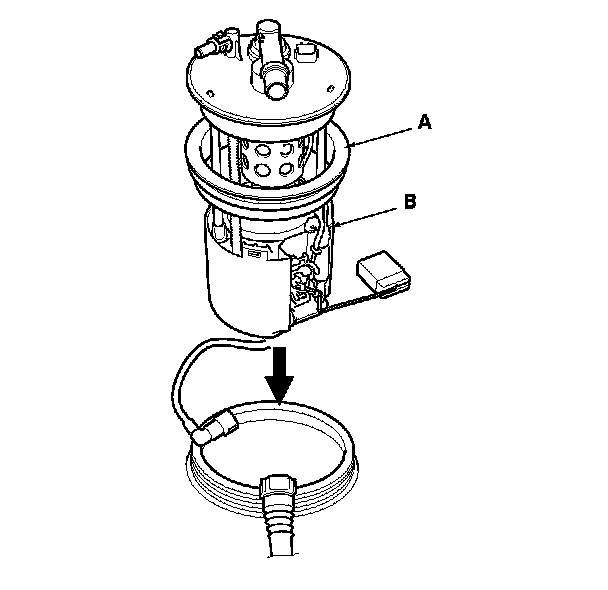 A

B