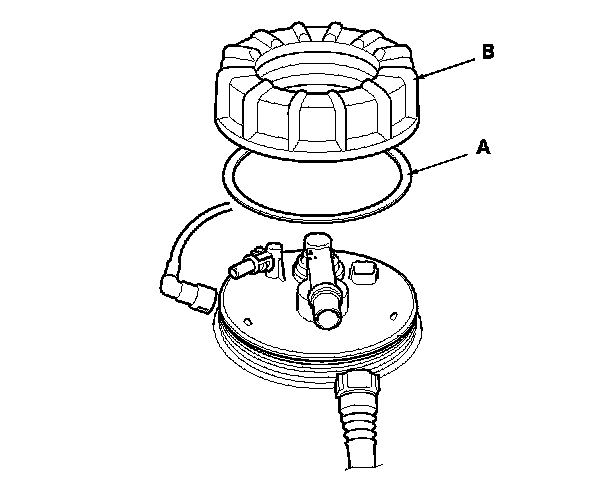 B

A