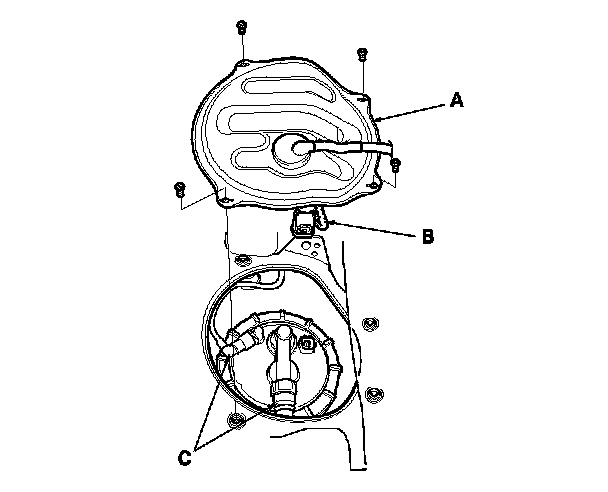 A
B
C