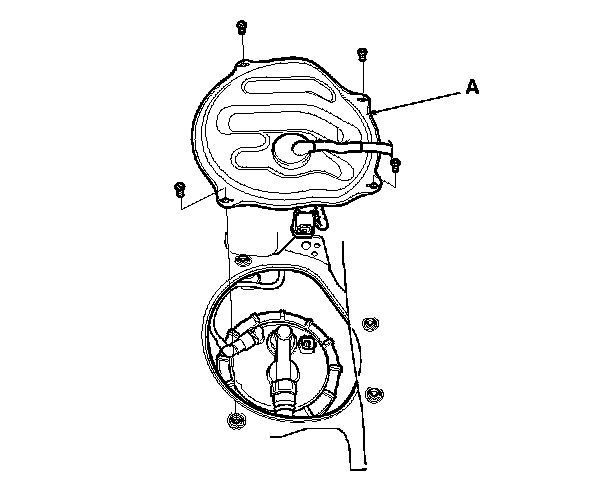 A