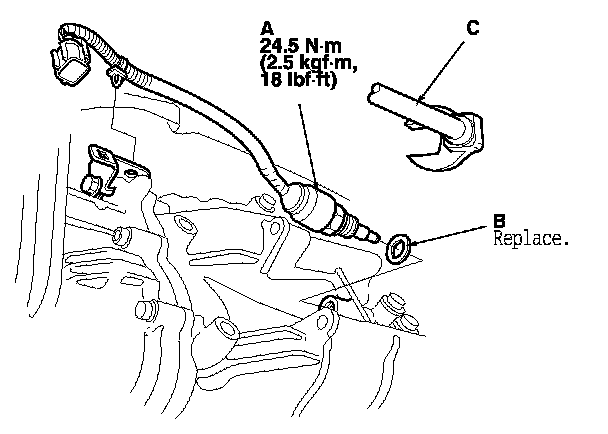 A
24.5 N·m
(2.5 kgf·m,
18 lbf·ft)

C

B
Replace.