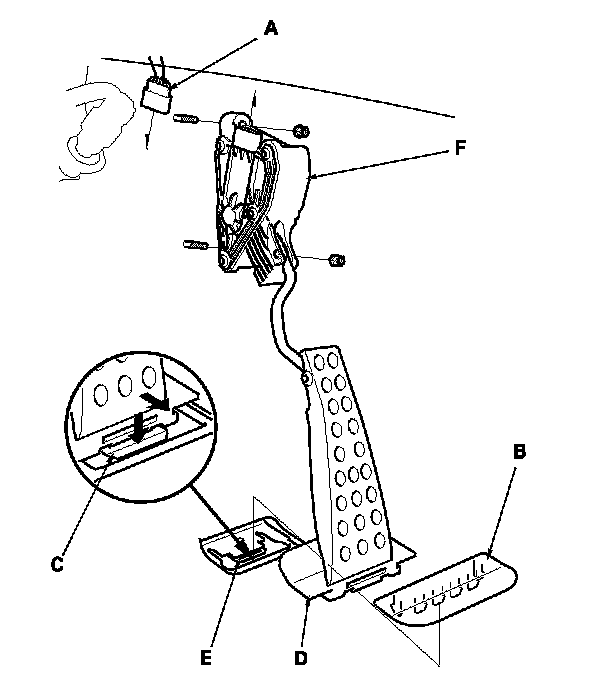 A
F
B
C
E
D